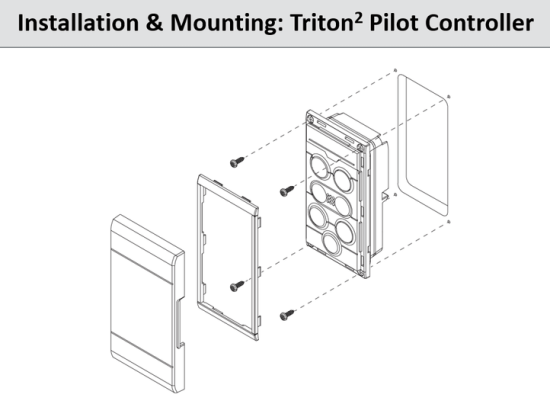 Installation & Mounting: Triton$^2$ Pilot Controller