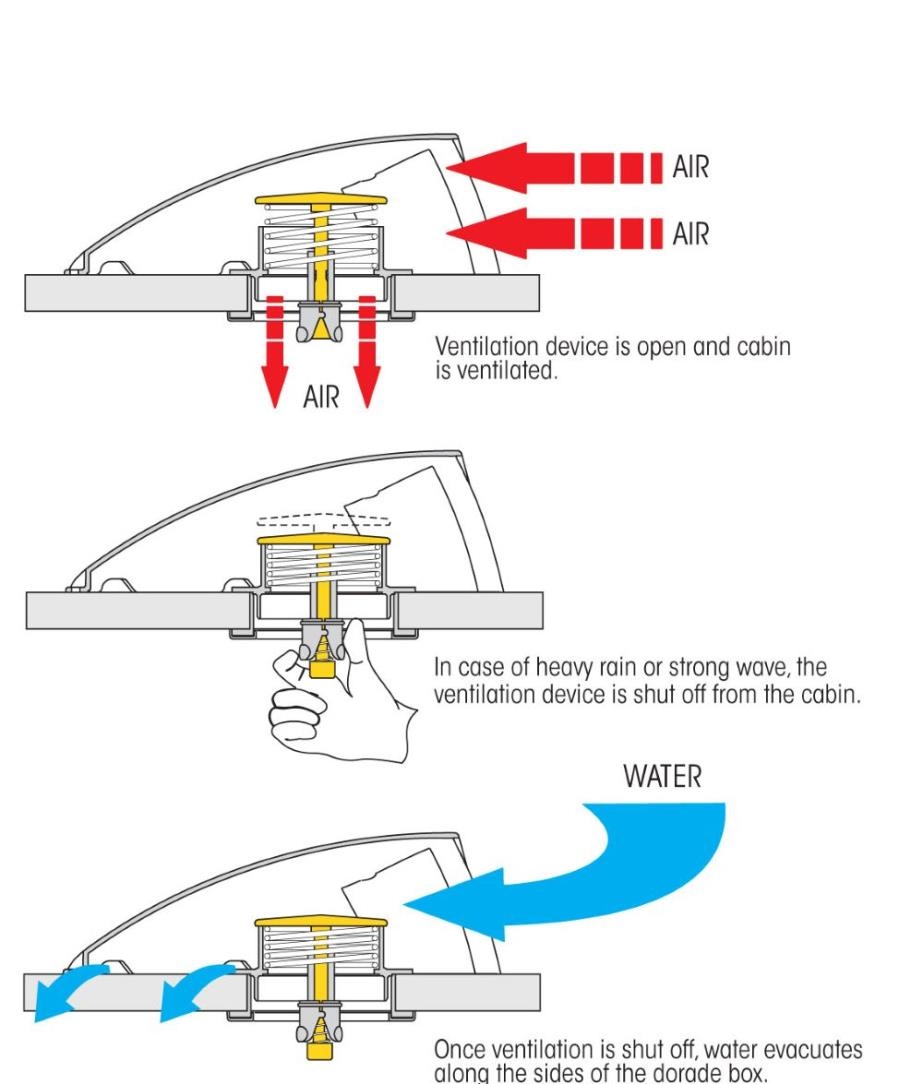 AIR

AIR

AIR

Ventilation device is open and cabin is ventilated.

In case of heavy rain or strong wave, the ventilation device is shut off from the cabin.

WATER

Once ventilation is shut off, water evacuates along the sides of the dorade box.