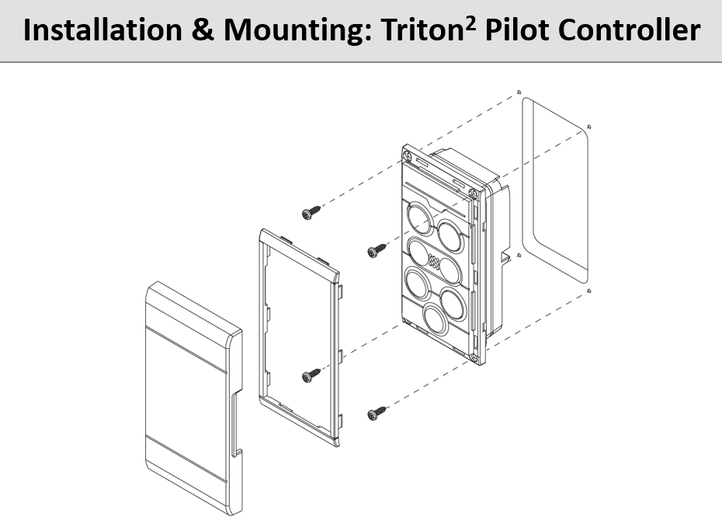 Installation & Mounting: Triton² Pilot Controller