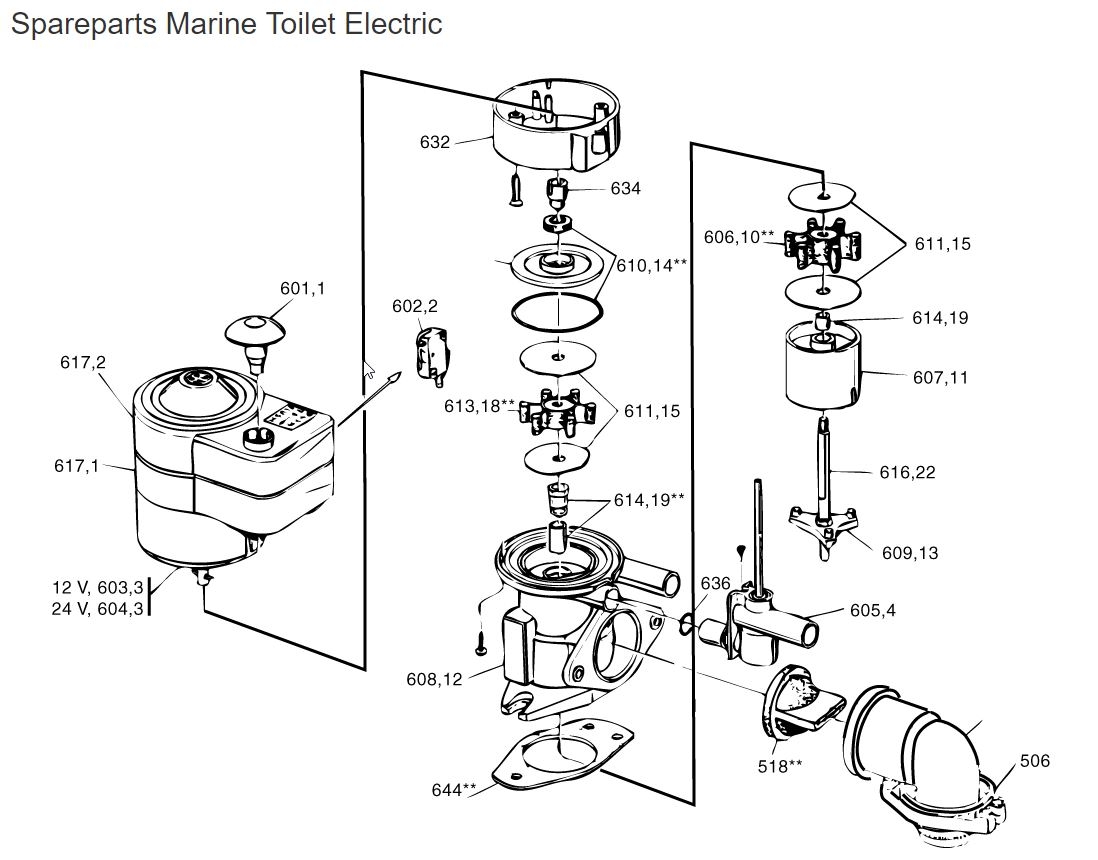 Spareparts Marine Toilet Electric

632

634

610,14**

601,1

602,2

617,2

613,18**

611,15

617,1

614,19**

12 V, 603,3
24 V, 604,3

608,12

644**

606,10**

611,15

614,19

607,11

616,22

609,13

636

605,4

518**

506