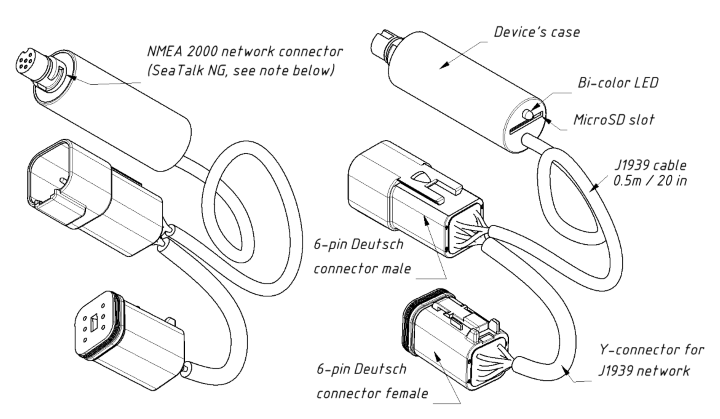 NMEA 2000 network connector
(SeaTalk NG, see note below)

Device's case

Bi-color LED

MicroSD slot

J1939 cable
0.5m / 20 in

6-pin Deutsch
connector male

6-pin Deutsch
connector female

Y-connector for
J1939 network