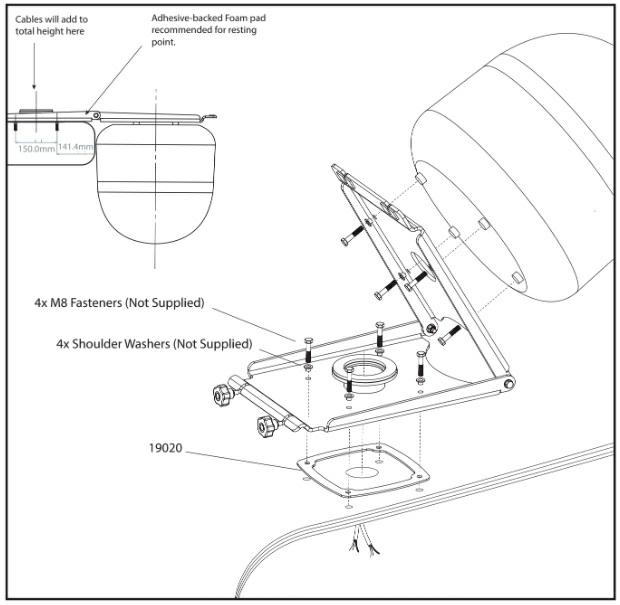 Cables will add to total height here

Adhesive-backed Foam pad recommended for resting point.

150.0mm

141.4mm

4x M8 Fasteners (Not Supplied)

4x Shoulder Washers (Not Supplied)

19020